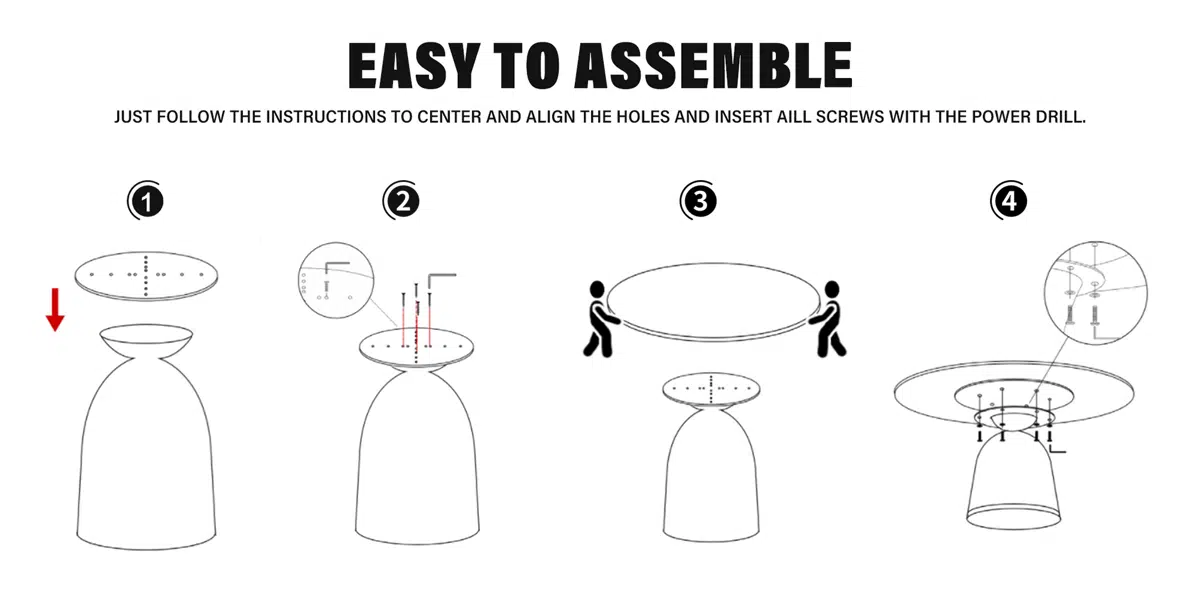 EASY TO ASSEMBLE

JUST FOLLOW THE INSTRUCTIONS TO CENTER AND ALIGN THE HOLES AND INSERT AILL SCREWS WITH THE POWER DRILL.

1

2

3

4